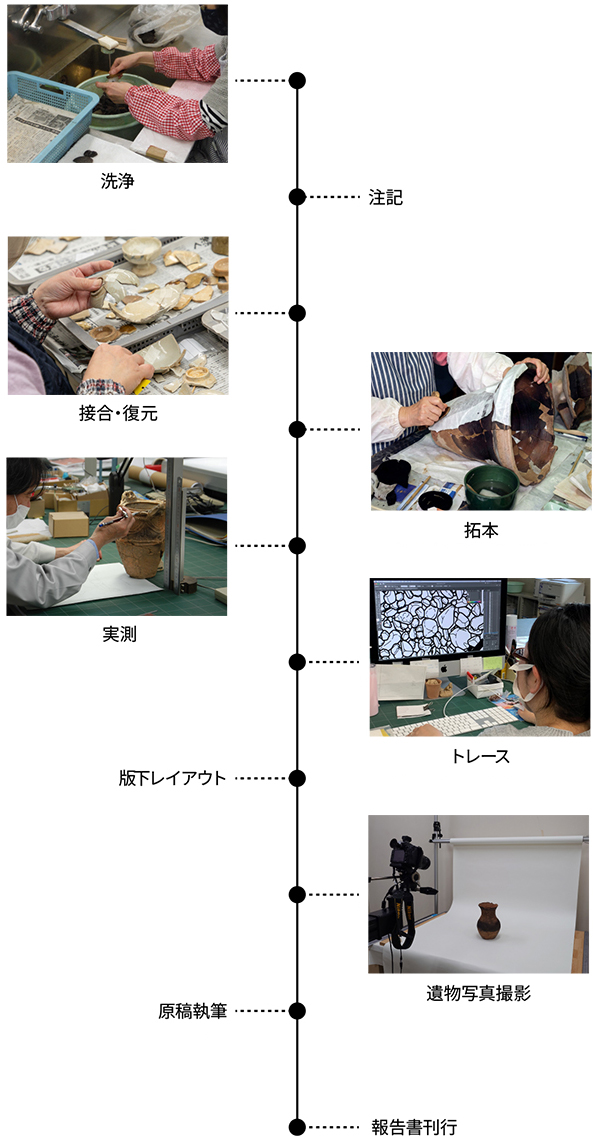 洗浄

注記

接合・復元

拓本

実測

トレース

版下レイアウト

遺物写真撮影

原稿執筆

報告書刊行